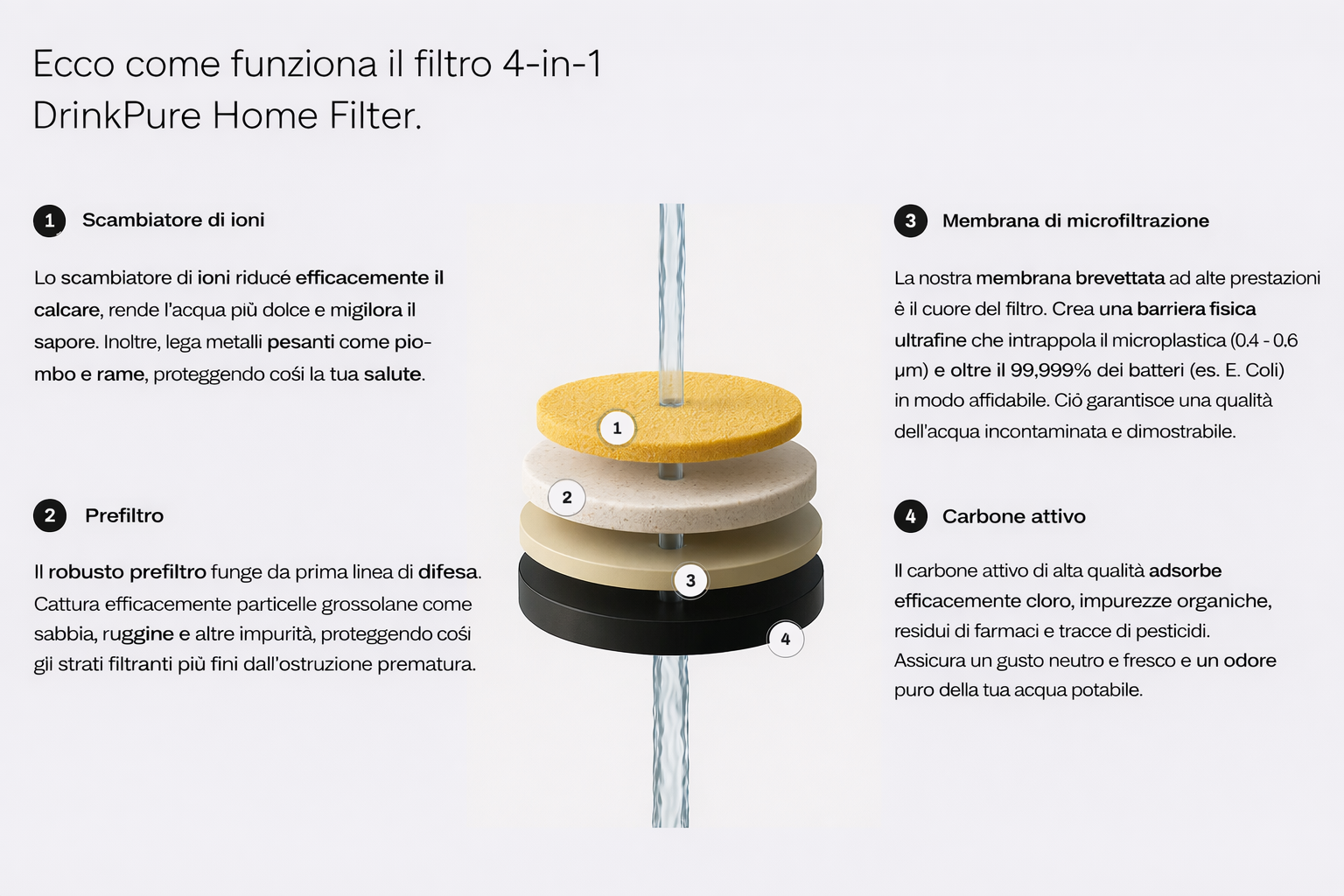 Ecco come funziona il filtro 4-in-1 DrinkPure Home Filter.

1 Scambiatore di ioni

Lo scambiatore di ioni riducé efficacemente il calcare, rende l'acqua più dolce e migilora il sapore. Inoltre, lega metalli pesanti come piombo e rame, proteggendo cośi la tua salute.

2 Prefiltro

Il robusto prefiltro funge da prima linea di difesa. Cattura efficacemente particelle grossolane come sabbia, ruggine e altre impurità, proteggendo cośi gli strati filtranti più fini dall'ostruzione prematura.

1

2

3

4

3 Membrana di microfiltrazione

La nostra membrana brevettata ad alte prestazioni è il cuore del filtro. Crea una barriera fisica ultrafine che intrappola il microplastica (0.4 - 0.6 µm) e oltre il 99,999% dei batteri (es. E. Coli) in modo affidabile. Ciò garantisce una qualità dell'acqua incontaminata e dimostrabile.

4 Carbone attivo

Il carbone attivo di alta qualità adsorbe efficacemente cloro, impurezze organiche, residui di farmaci e tracce di pesticidi. Assicura un gusto neutro e fresco e un odore puro della tua acqua potabile.