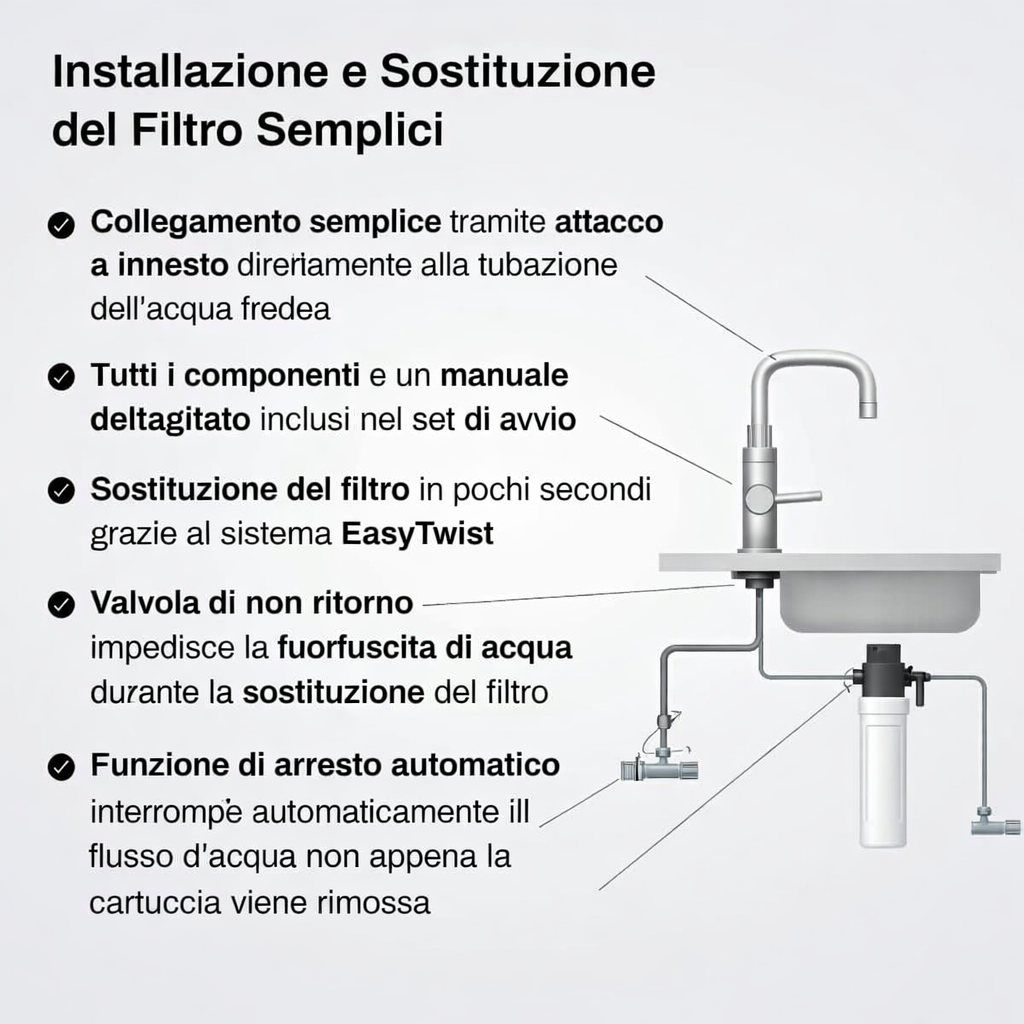 Installazione e Sostituzione del Filtro Semplici

Collegamento semplice tramite attacco a innesto direriamente alla tubazione dell'acqua fredea

Tutti i componenti e un manuale deltagitato inclusi nel set di avvio

Sostituzione del filtro in pochi secondi grazie al sistema EasyTwist

Valvola di non ritorno impedisce la fuorfuscita di acqua durante la sostituzione del filtro

Funzione di arresto automatico interrompe automaticamente ill flusso d'acqua non appena la cartuccia viene rimossa